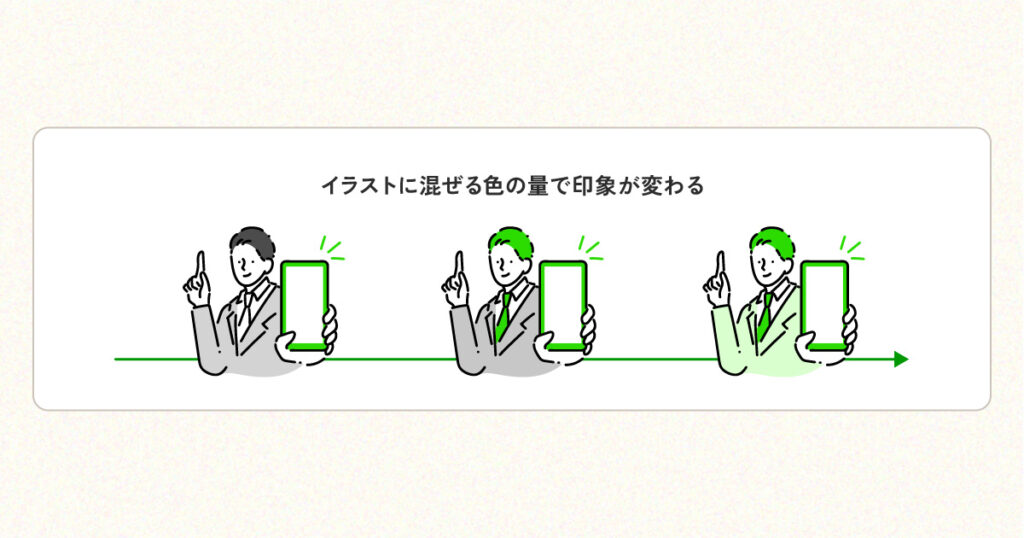 イラストに混ぜる色の量で印象が変わる